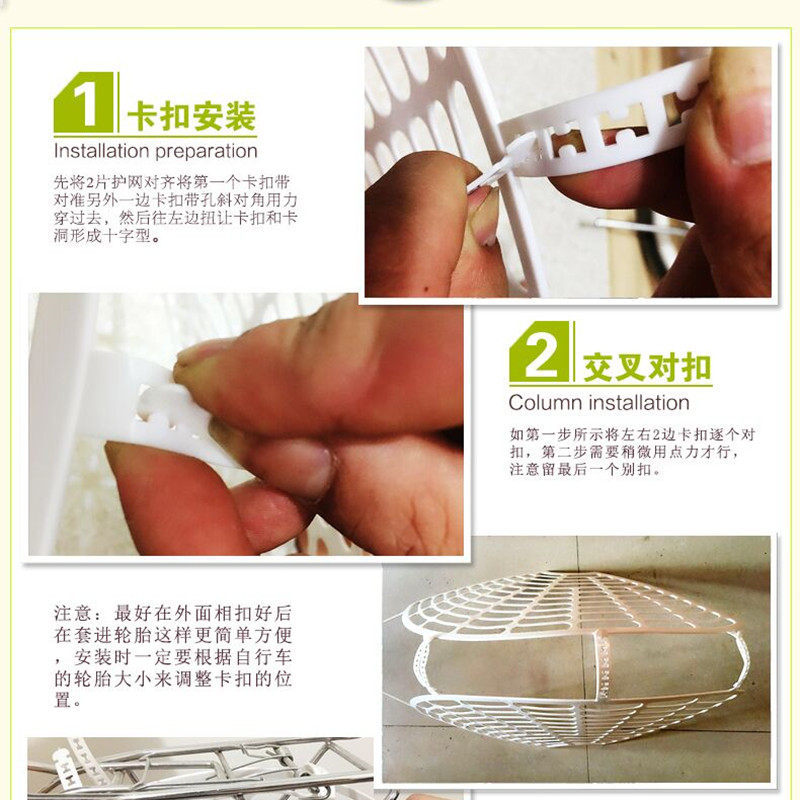 1 卡扣安装
Installation preparation

先将2片护网对齐将第一个卡扣带对准另外一边卡扣带孔斜对角用力穿过去，然后往左边扭让卡扣和卡洞形成十字型。

2 交叉对扣
Column installation

如第一步所示将左右2边卡扣逐个对扣，第二步需要稍微用点力才行，注意留最后一个别扣。

注意：最好在外面相扣好后在套进轮胎这样更简单方便，安装时一定要根据自行车的轮胎大小来调整卡扣的位置。