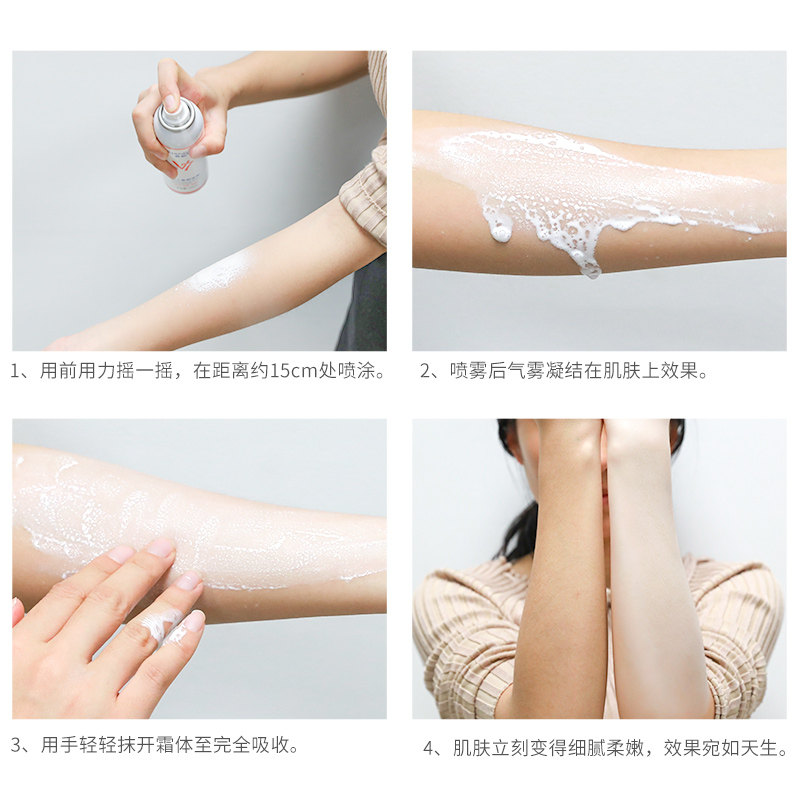 1、用前用力摇一摇，在距离约15cm处喷涂。

2、喷雾后气雾凝结在肌肤上效果。

3、用手轻轻抹开霜体至完全吸收。

4、肌肤立刻变得细腻柔嫩，效果宛如天生。