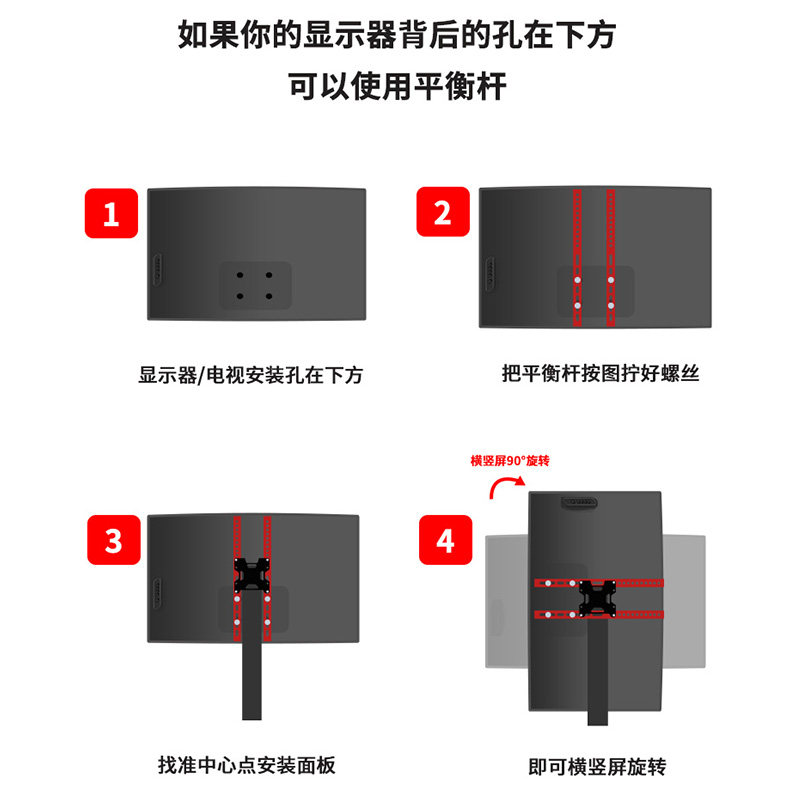 如果你的显示器背后的孔在下方
可以使用平衡杆

1

显示器/电视安装孔在下方

2

把平衡杆按图拧好螺丝

3

找准中心点安装面板

横竖屏90°旋转

4

即可横竖屏旋转