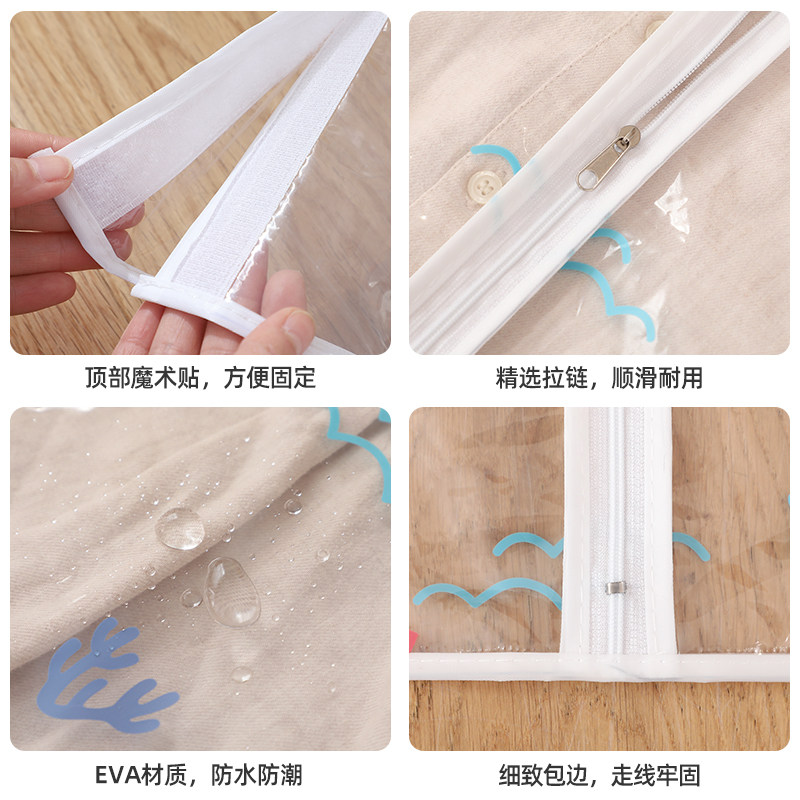 顶部魔术贴，方便固定

精选拉链，顺滑耐用

EVA材质，防水防潮

细致包边，走线牢固