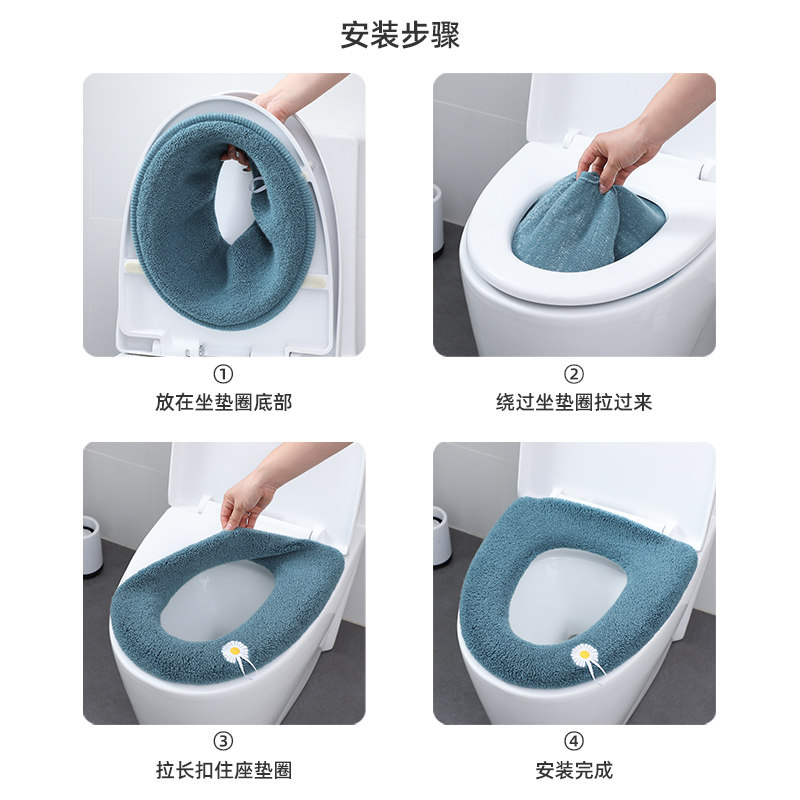 安装步骤

①
放在坐垫圈底部

②
绕过坐垫圈拉过来

③
拉长扣住座垫圈

④
安装完成