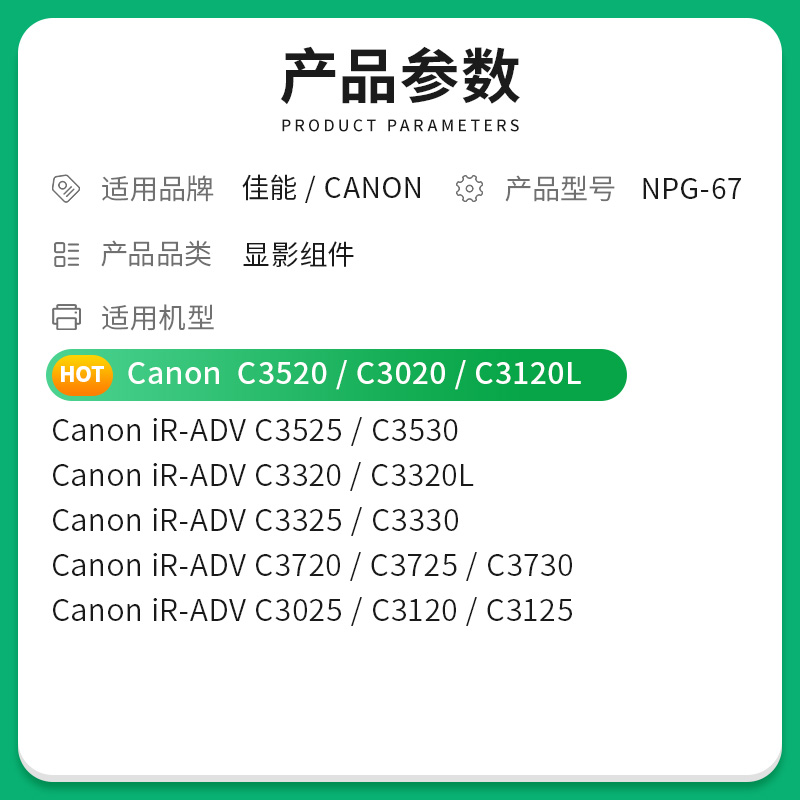 产品参数
PRODUCT PARAMETERS

适用品牌 佳能 / CANON 产品型号 NPG-67

产品品类 显影组件

适用机型

HOT Canon C3520 / C3020 / C3120L

Canon iR-ADV C3525 / C3530
Canon iR-ADV C3320 / C3320L
Canon iR-ADV C3325 / C3330
Canon iR-ADV C3720 / C3725 / C3730
Canon iR-ADV C3025 / C3120 / C3125