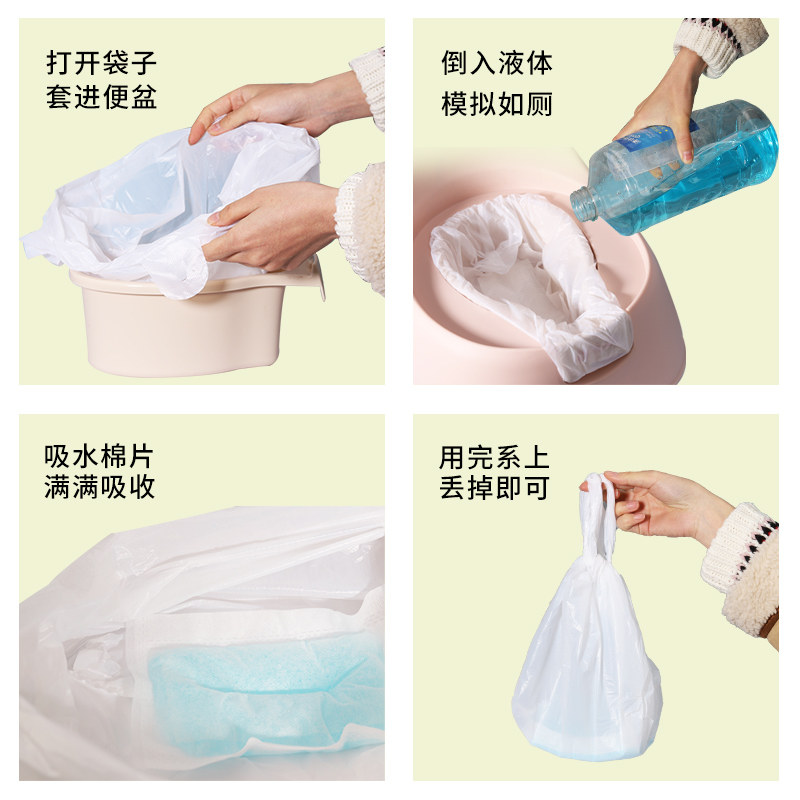 打开袋子
套进便盆

倒入液体
模拟如厕

吸水棉片
满满吸收

用完系上
丢掉即可