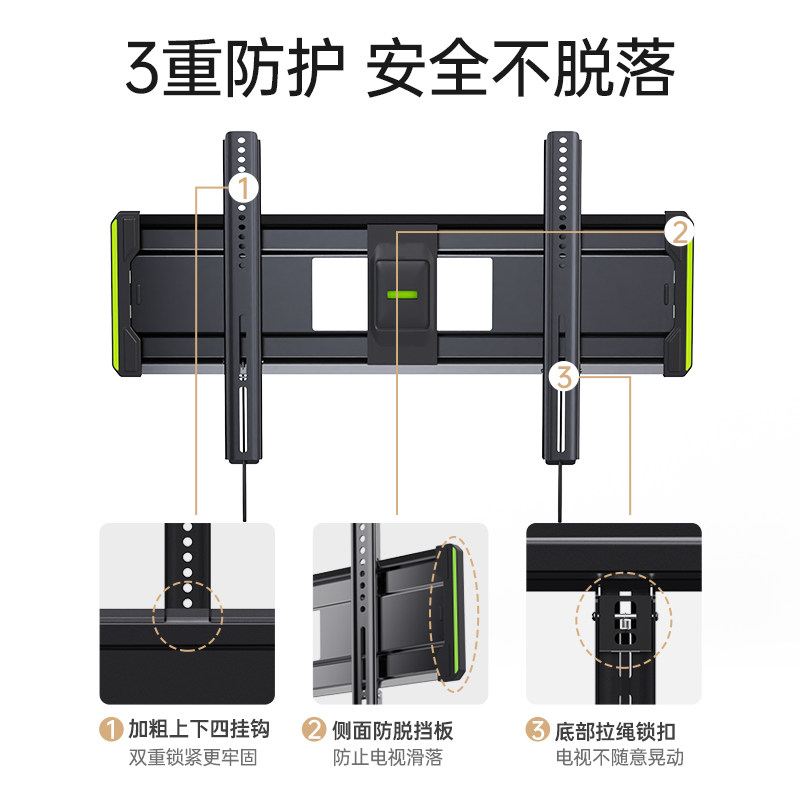 3重防护 安全不脱落

1

2

3

1 加粗上下四挂钩
双重锁紧更牢固

2 侧面防脱挡板
防止电视滑落

3 底部拉绳锁扣
电视不随意晃动