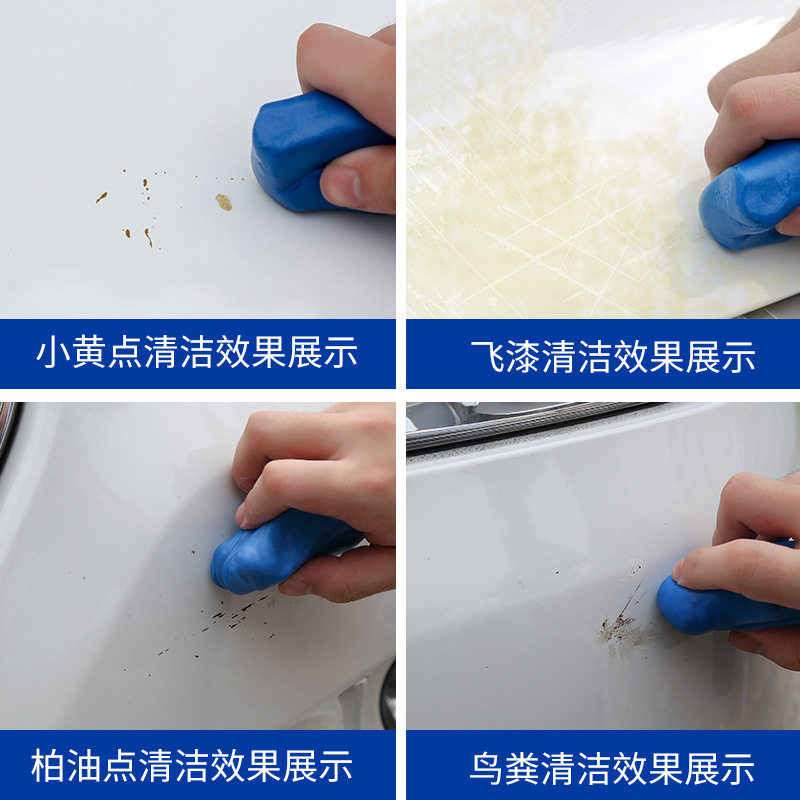 小黄点清洁效果展示

飞漆清洁效果展示

柏油点清洁效果展示

鸟粪清洁效果展示