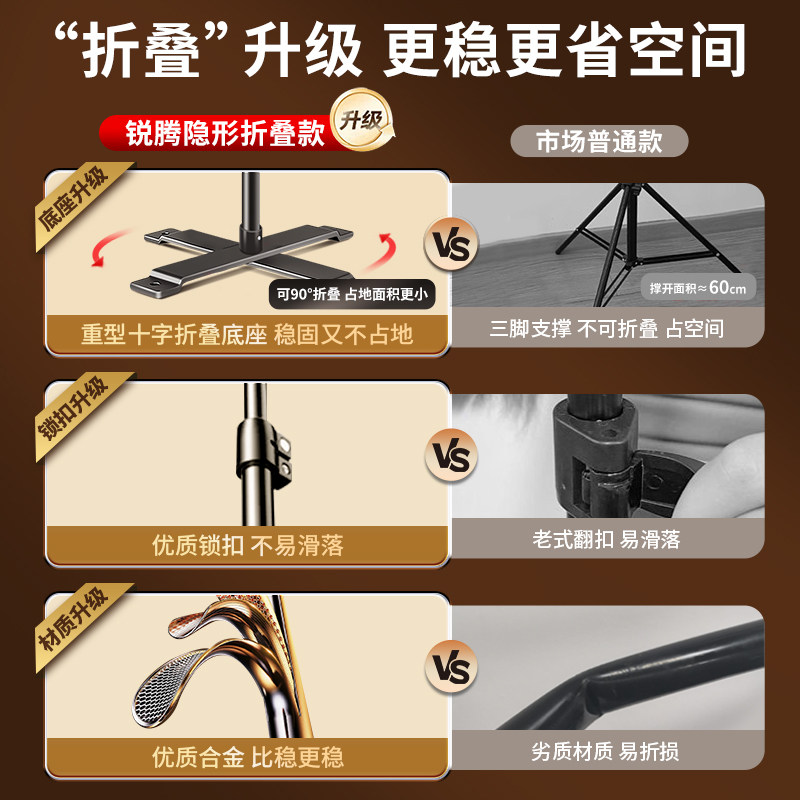 “折叠”升级 更稳更省空间

锐腾隐形折叠款 升级

市场普通款

底座升级

可90°折叠 占地面积更小

重型十字折叠底座 稳固又不占地

VS

撑开面积≈60cm

三脚支撑 不可折叠 占空间

锁扣升级

优质锁扣 不易滑落

VS

老式翻扣 易滑落

材质升级

优质合金 比稳更稳

VS

劣质材质 易折损