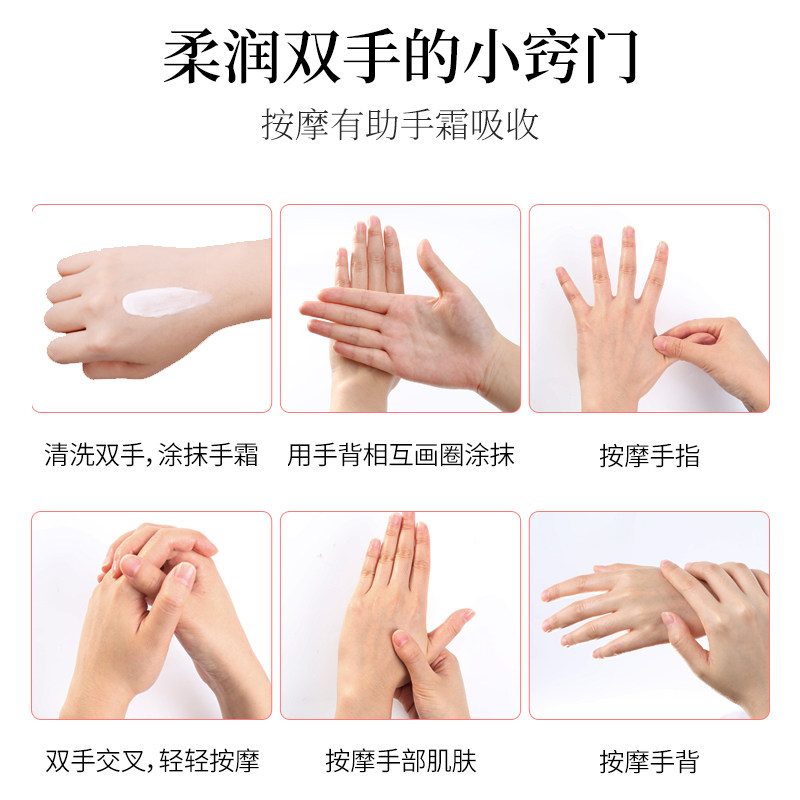 柔润双手的小窍门

按摩有助手霜吸收

清洗双手，涂抹手霜

用手背相互画圈涂抹

按摩手指

双手交叉，轻轻按摩

按摩手部肌肤

按摩手背