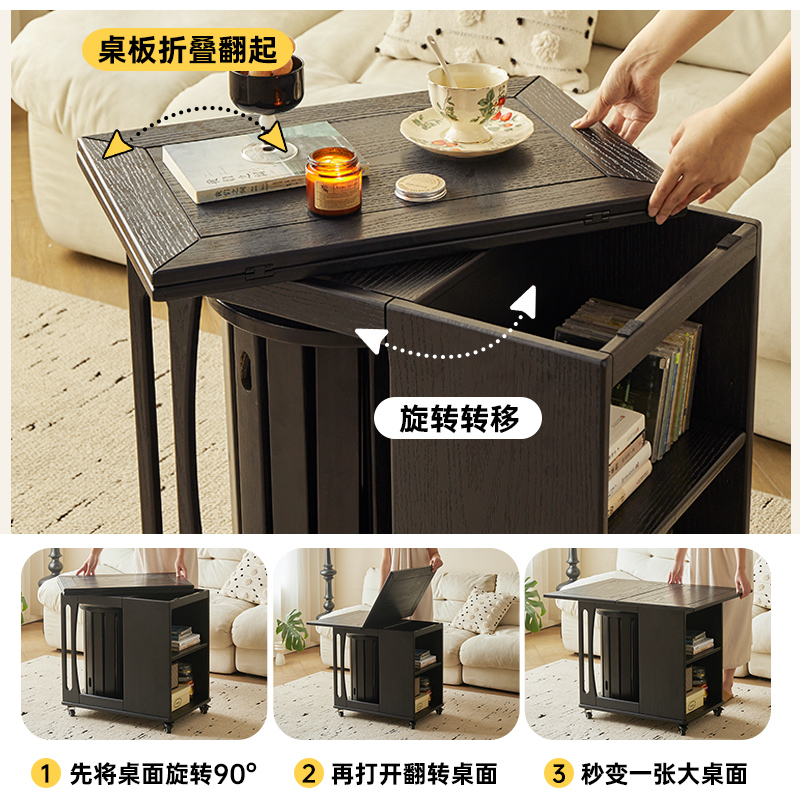 桌板折叠翻起

旋转转移

1 先将桌面旋转90°

2 再打开翻转桌面

3 秒变一张大桌面