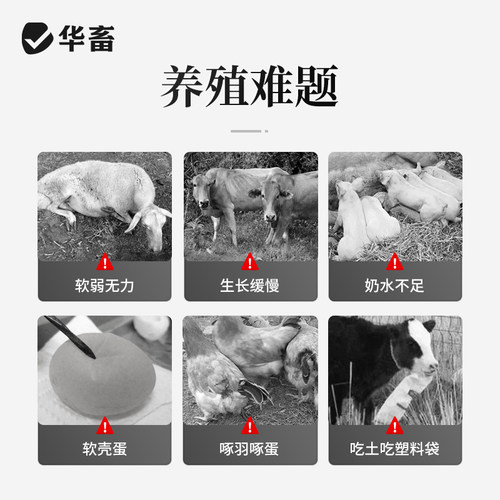 华畜

养殖难题

软弱无力

生长缓慢

奶水不足

软壳蛋

啄羽啄蛋

吃土吃塑料袋