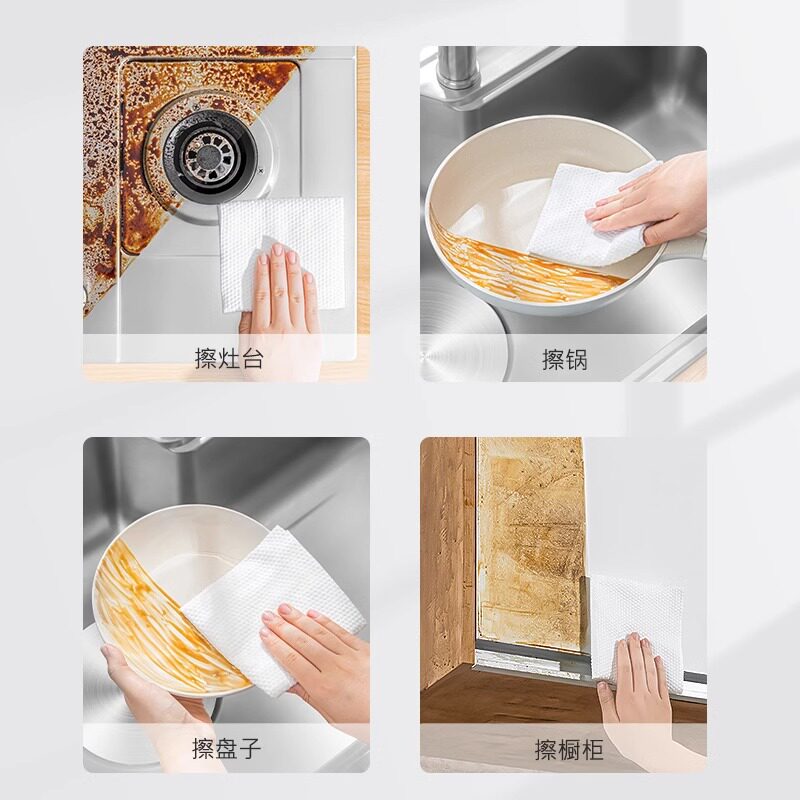 擦灶台

擦锅

擦盘子

擦橱柜