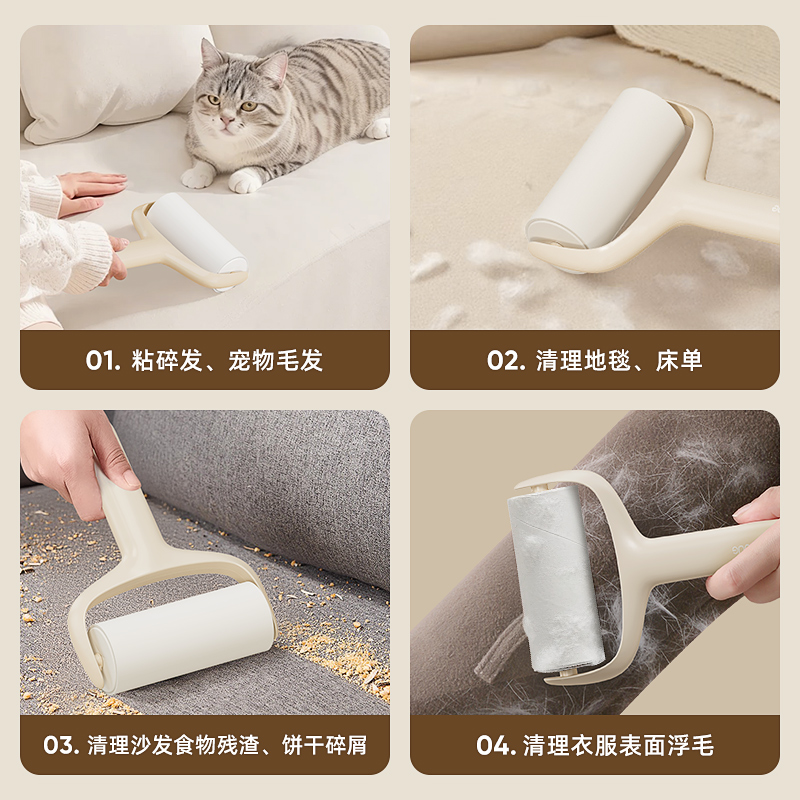 01. 粘碎发、宠物毛发

02. 清理地毯、床单

03. 清理沙发食物残渣、饼干碎屑

04. 清理衣服表面浮毛