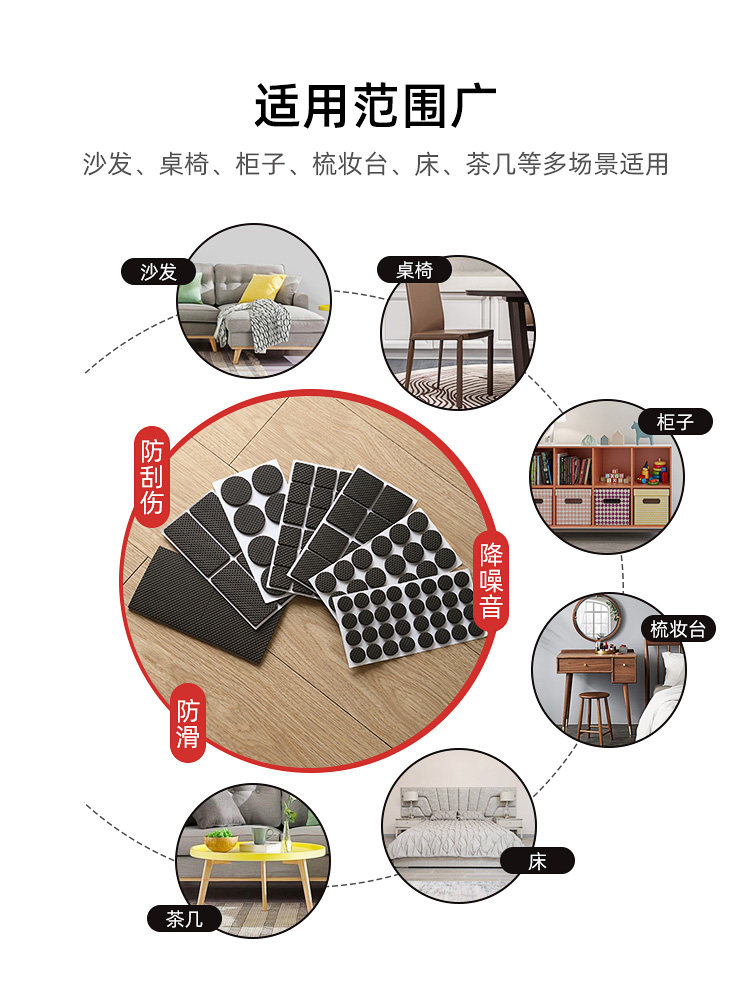 适用范围广

沙发、桌椅、柜子、梳妆台、床、茶几等多场景适用

沙发

桌椅

柜子

防刮伤

降噪音

梳妆台

防滑

床

茶几