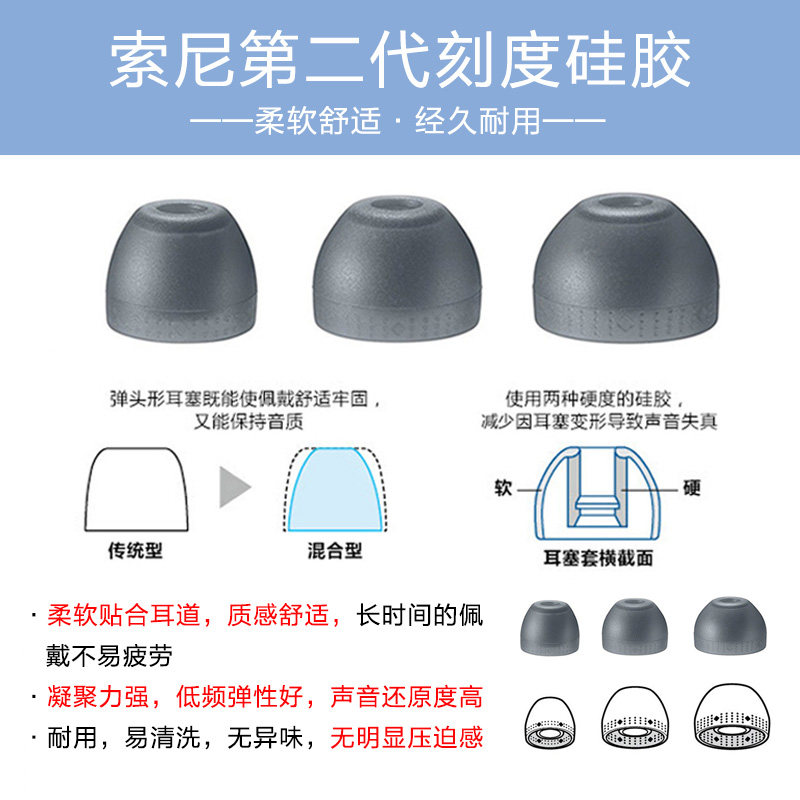 索尼第二代刻度硅胶

——柔软舒适 · 经久耐用——

弹头形耳塞既能使佩戴舒适牢固，又能保持音质

传统型

混合型

使用两种硬度的硅胶，减少因耳塞变形导致声音失真

软

硬

耳塞套横截面

· 柔软贴合耳道，质感舒适，长时间的佩戴不易疲劳

· 凝聚力强，低频弹性好，声音还原度高

· 耐用，易清洗，无异味，无明显压迫感