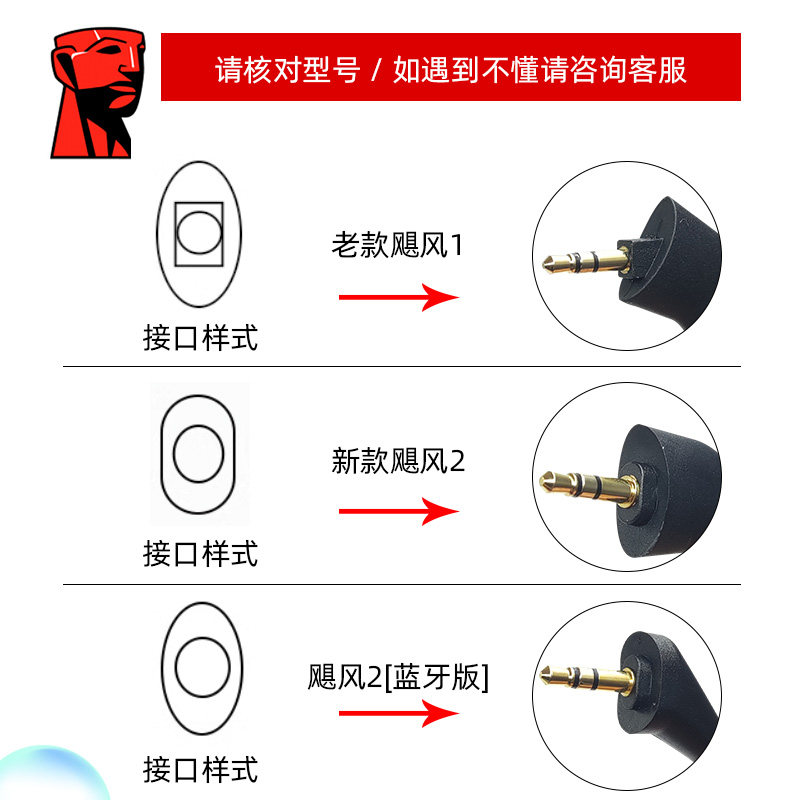 请核对型号 / 如遇到不懂请咨询客服

接口样式

老款飓风1

接口样式

新款飓风2

接口样式

飓风2[蓝牙版]