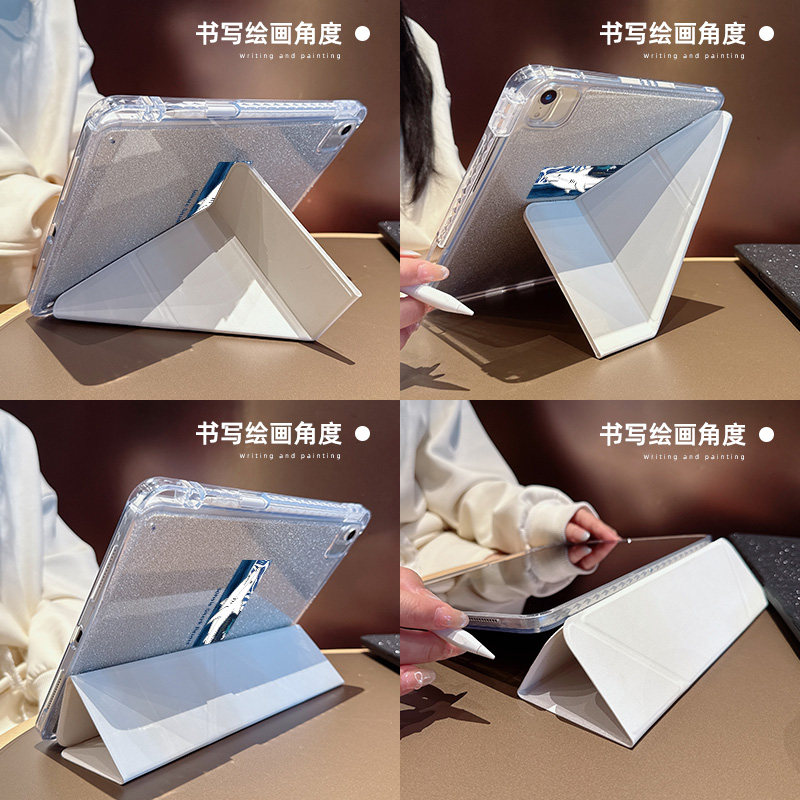 书写绘画角度
writing and painting

书写绘画角度
writing and painting

书写绘画角度
writing and painting

书写绘画角度
writing and painting