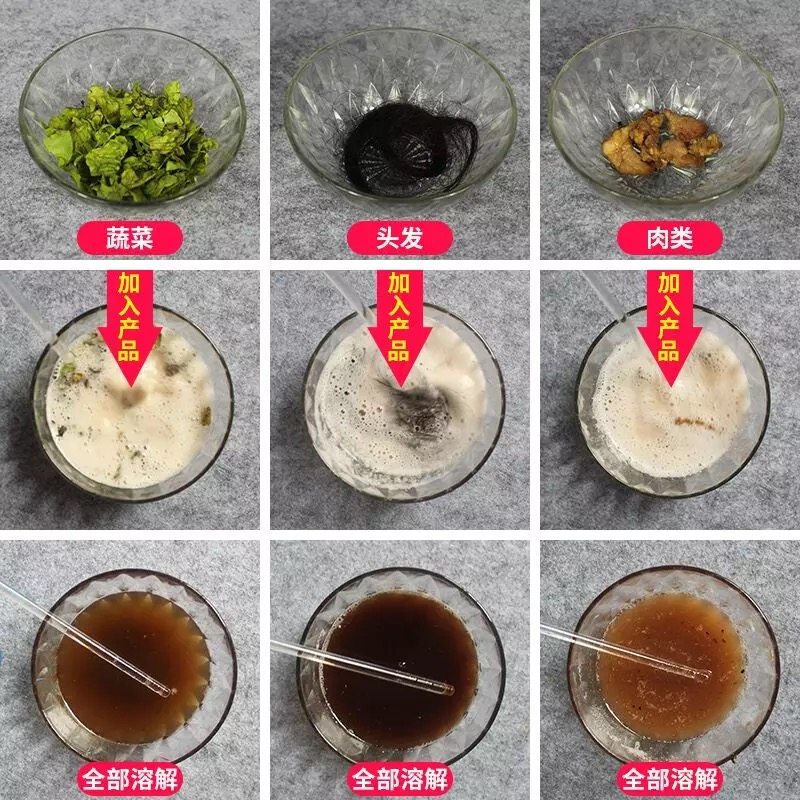 蔬菜

头发

肉类

加入产品

加入产品

加入产品

全部溶解

全部溶解

全部溶解