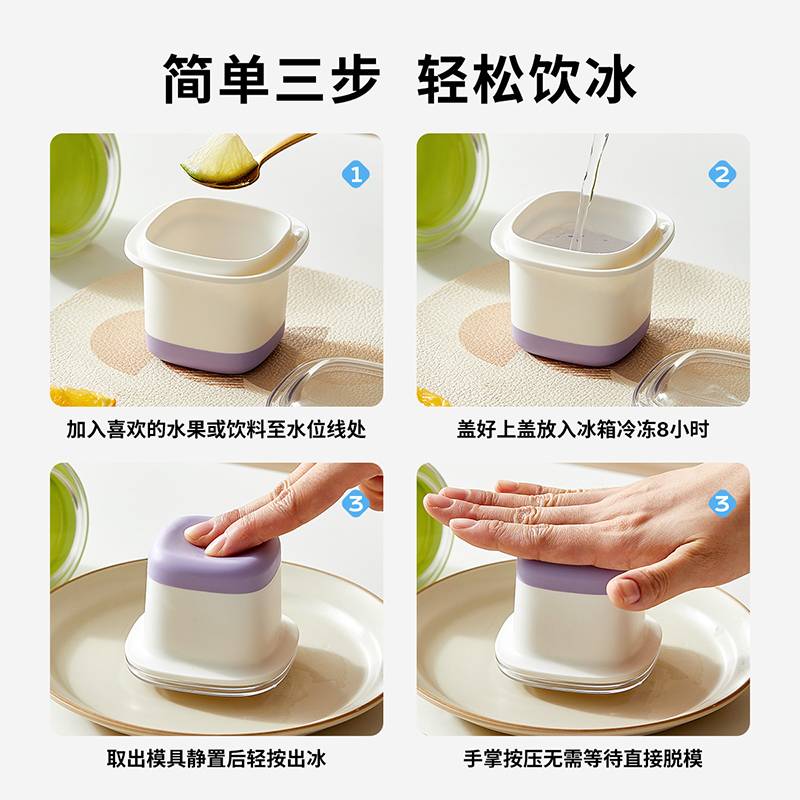 简单三步 轻松饮冰

1

加入喜欢的水果或饮料至水位线处

2

盖好上盖放入冰箱冷冻8小时

3

取出模具静置后轻按出冰

3

手掌按压无需等待直接脱模