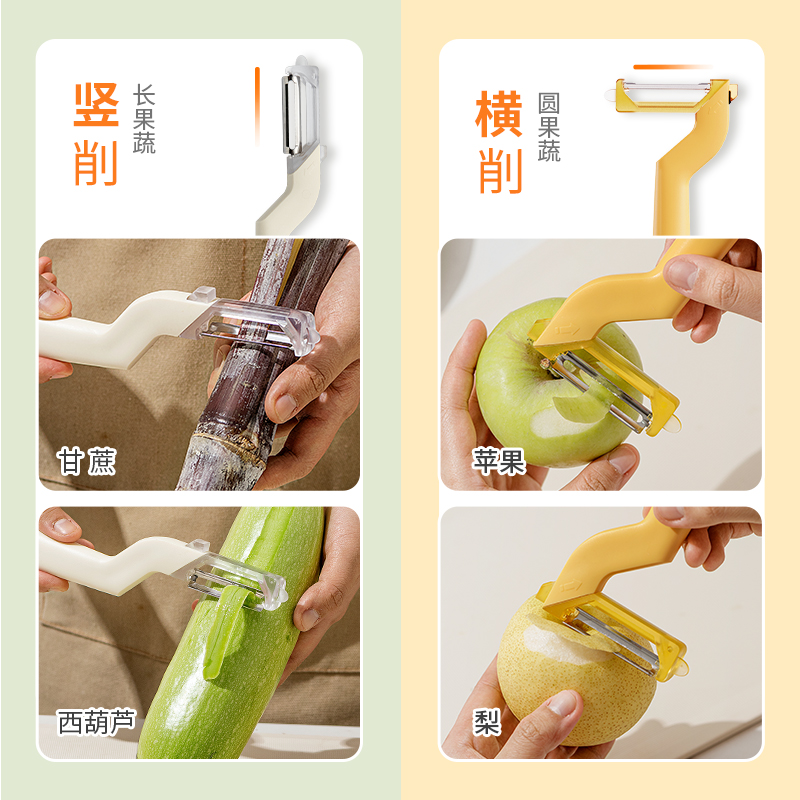 竖削 长果蔬

甘蔗

西葫芦

横削 圆果蔬

苹果

梨