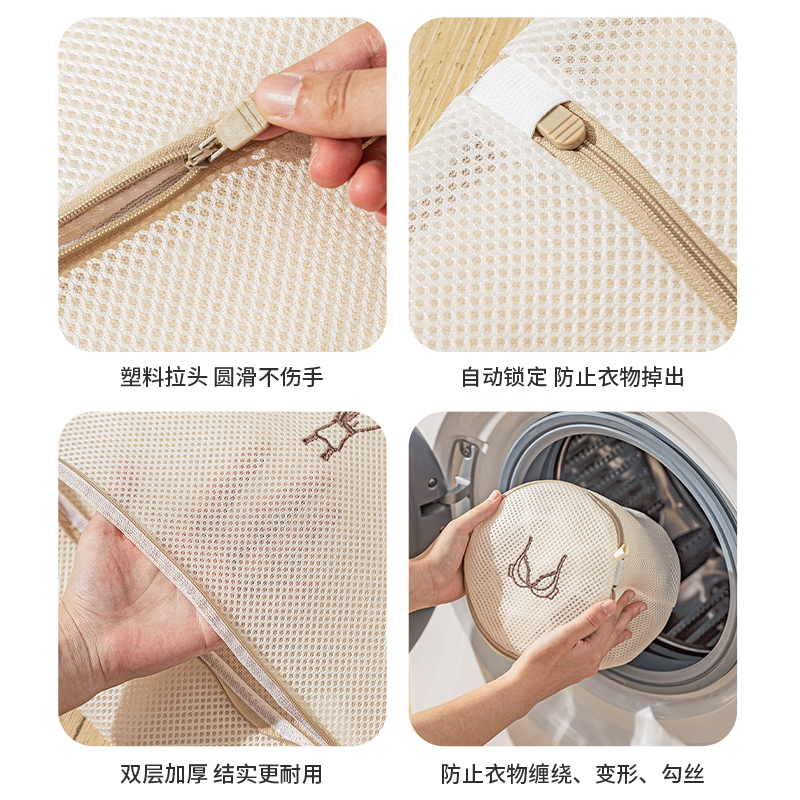 塑料拉头 圆滑不伤手

自动锁定 防止衣物掉出

双层加厚 结实更耐用

防止衣物缠绕、变形、勾丝