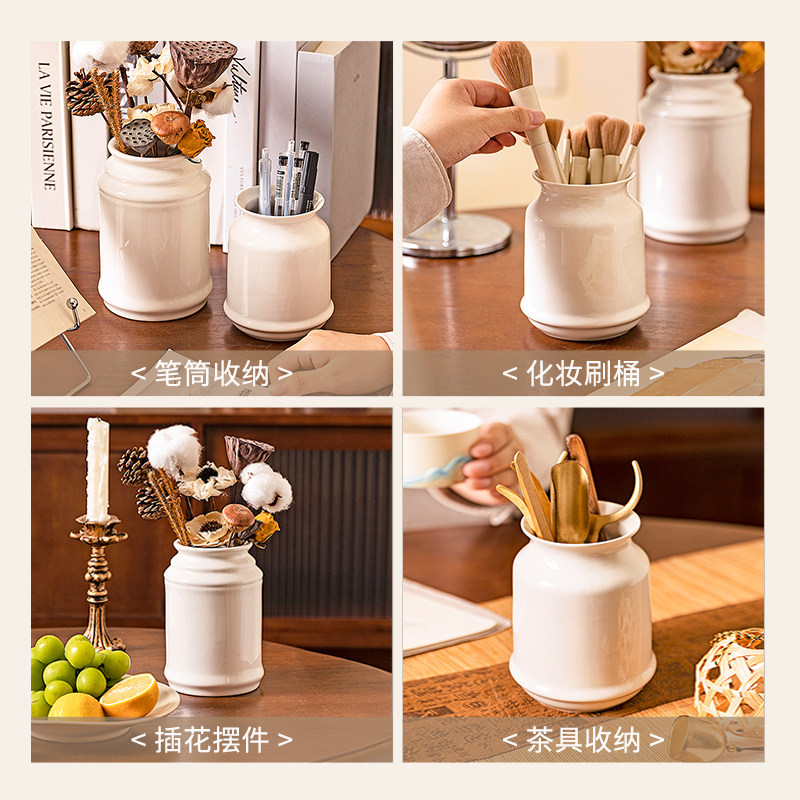 LA VIE PARISIENNE

< 笔筒收纳 >

< 化妆刷桶 >

< 插花摆件 >

< 茶具收纳 >