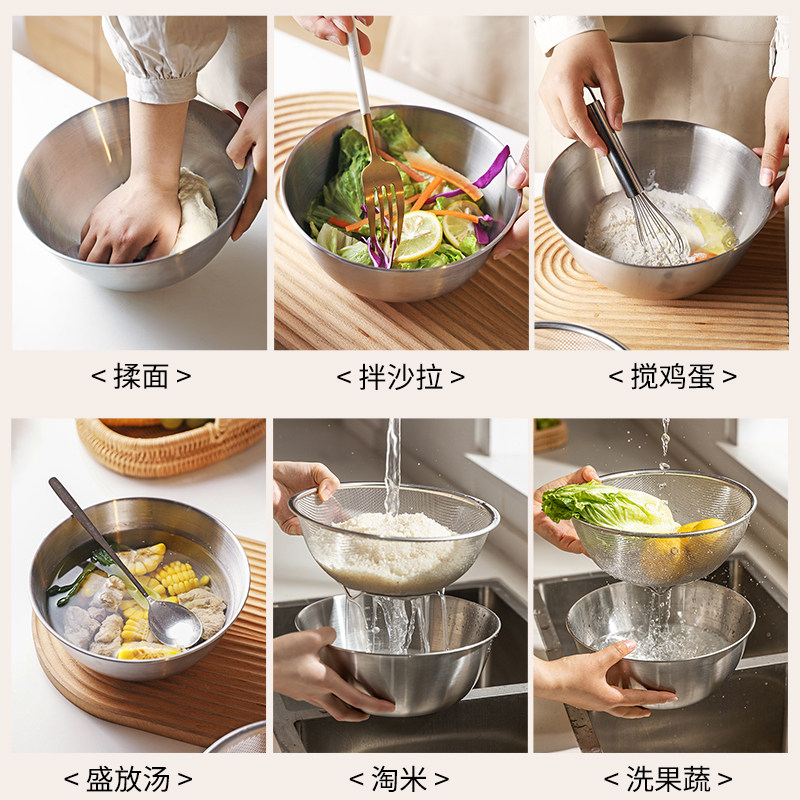 < 揉面 >

< 拌沙拉 >

< 搅鸡蛋 >

< 盛放汤 >

< 淘米 >

< 洗果蔬 >