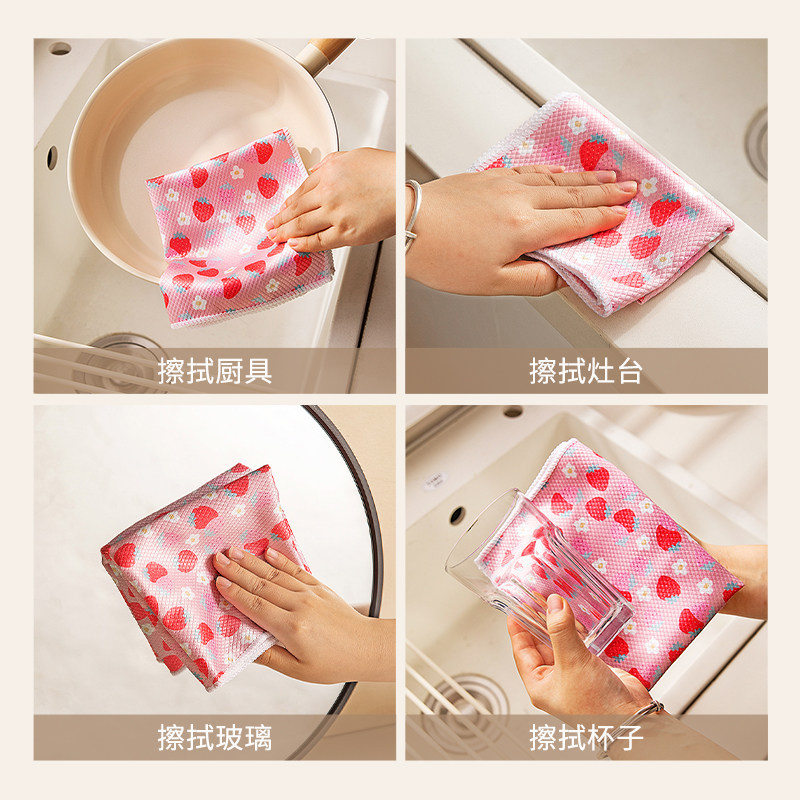 擦拭厨具

擦拭灶台

擦拭玻璃

擦拭杯子