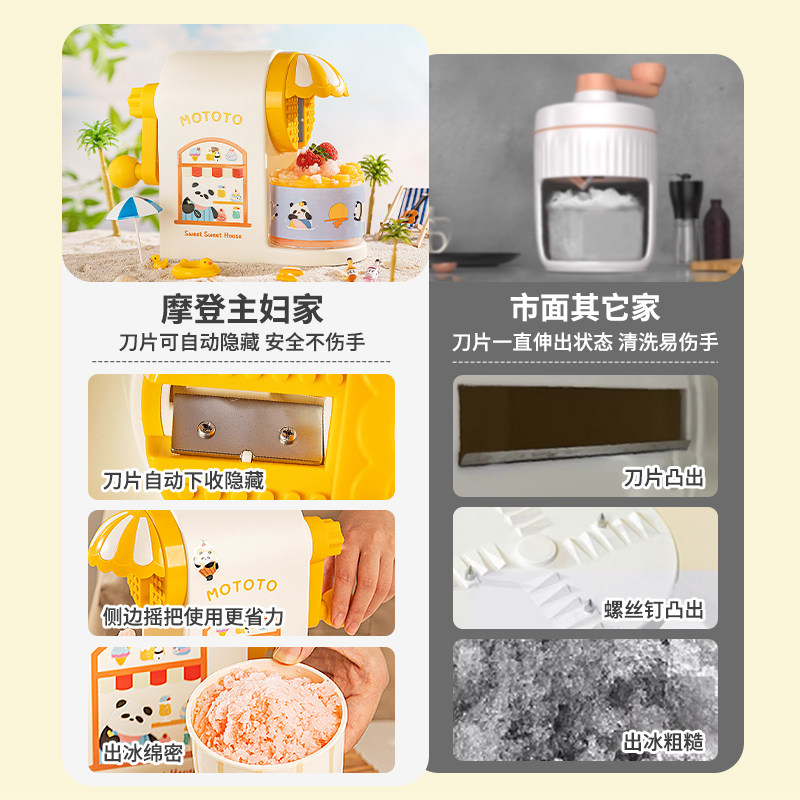 MOTOTO

Sweet Sweet House

摩登主妇家

刀片可自动隐藏 安全不伤手

刀片自动下收隐藏

MOTOTO

侧边摇把使用更省力

出冰绵密

市面其它家

刀片一直伸出状态 清洗易伤手

刀片凸出

螺丝钉凸出

出冰粗糙