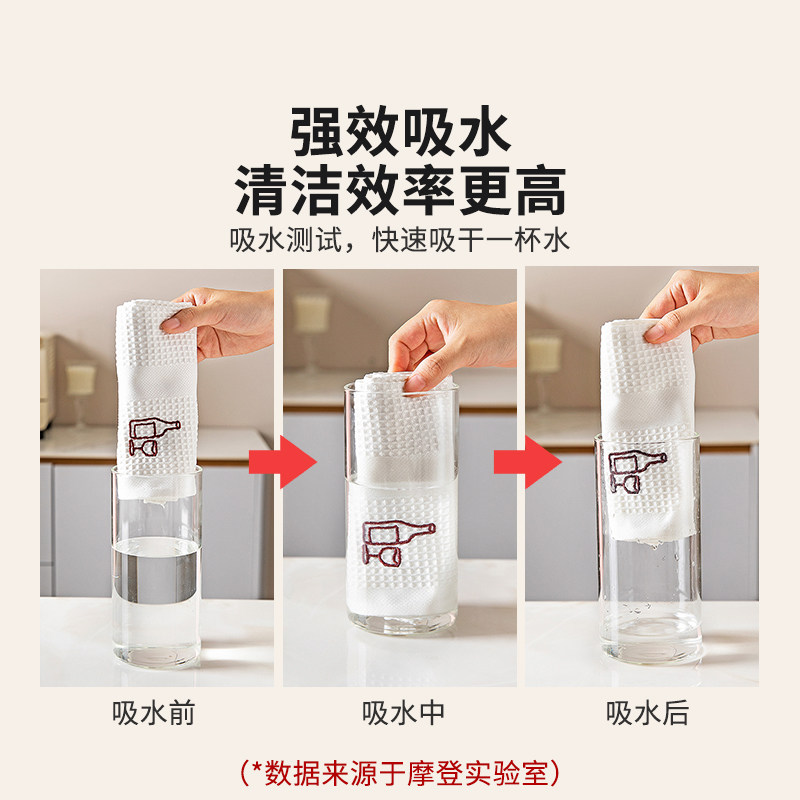 强效吸水
清洁效率更高
吸水测试，快速吸干一杯水

吸水前

吸水中

吸水后

(*数据来源于摩登实验室)