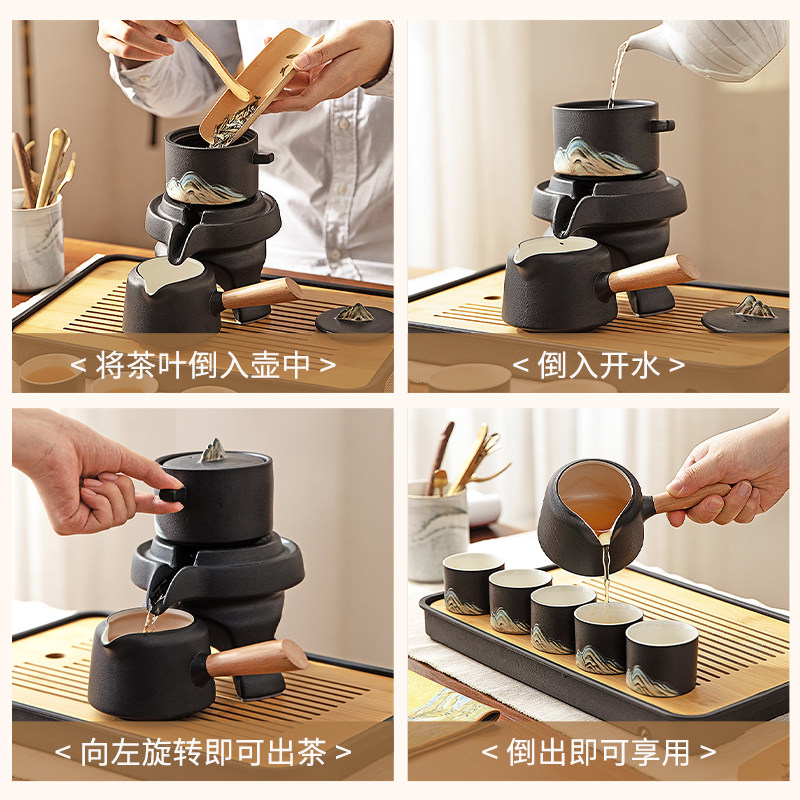 < 将茶叶倒入壶中 >

< 倒入开水 >

< 向左旋转即可出茶 >

< 倒出即可享用 >