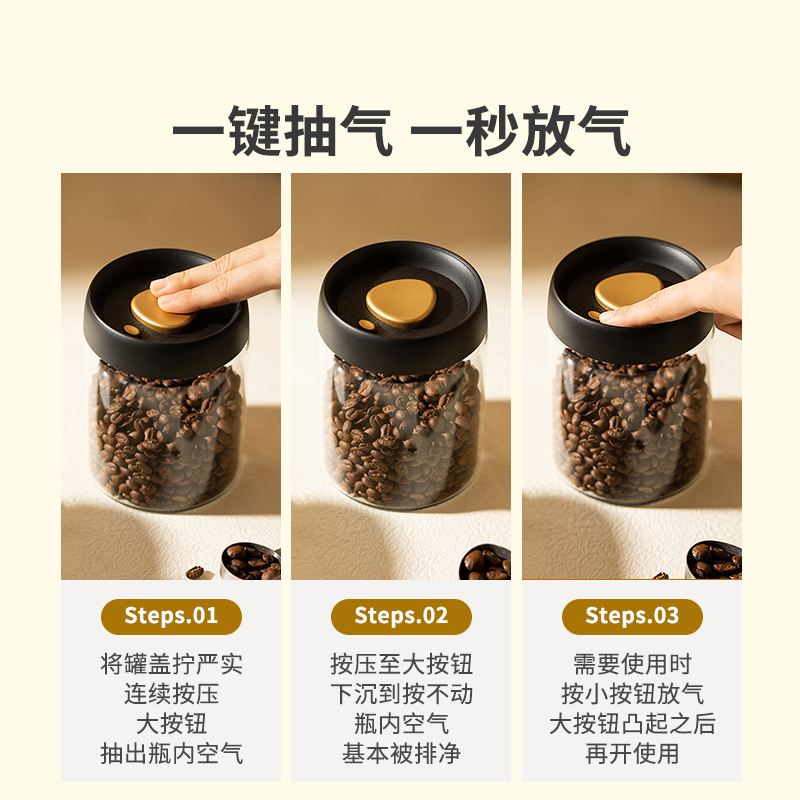 一键抽气 一秒放气

Steps.01

将罐盖拧严实
连续按压
大按钮
抽出瓶内空气

Steps.02

按压至大按钮
下沉到按不动
瓶内空气
基本被排净

Steps.03

需要使用时
按小按钮放气
大按钮凸起之后
再开使用