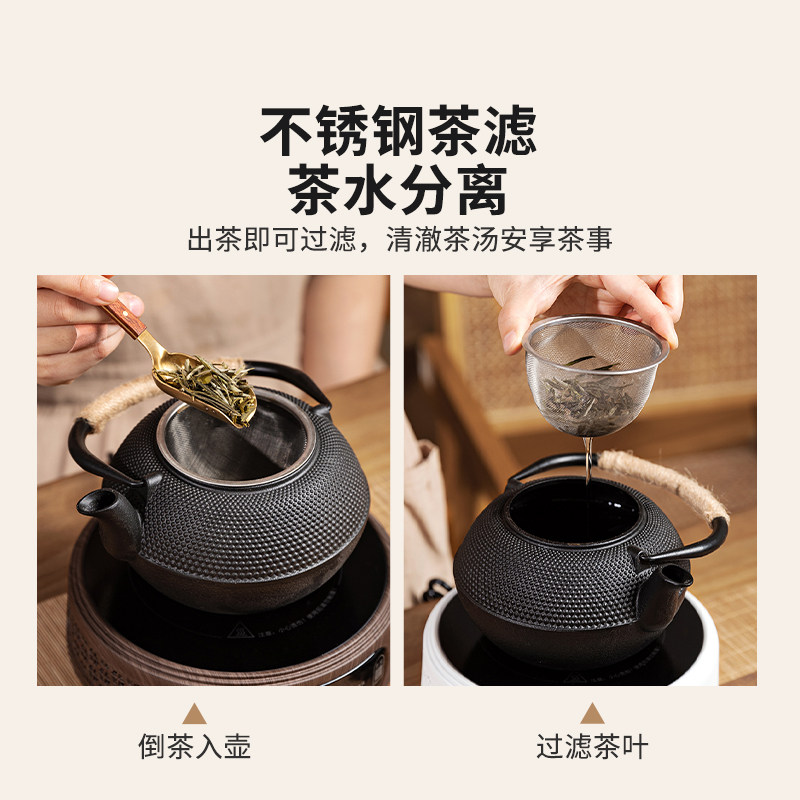 不锈钢茶滤
茶水分离
出茶即可过滤，清澈茶汤安享茶事

倒茶入壶

过滤茶叶