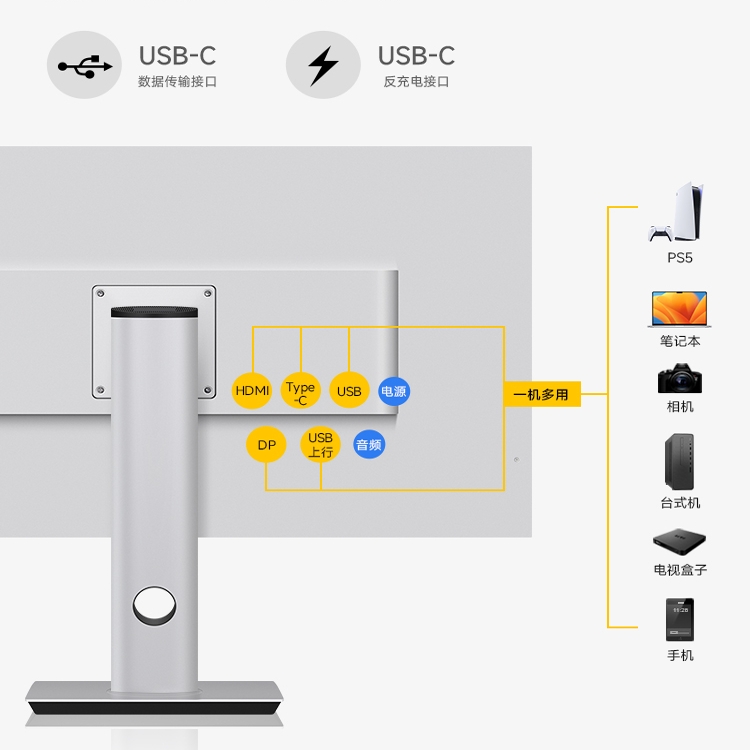 USB-C
数据传输接口

USB-C
反充电接口

HDMI
Type -C
USB
电源
DP
USB 上行
音频

一机多用

PS5
笔记本
相机
台式机
电视盒子
手机