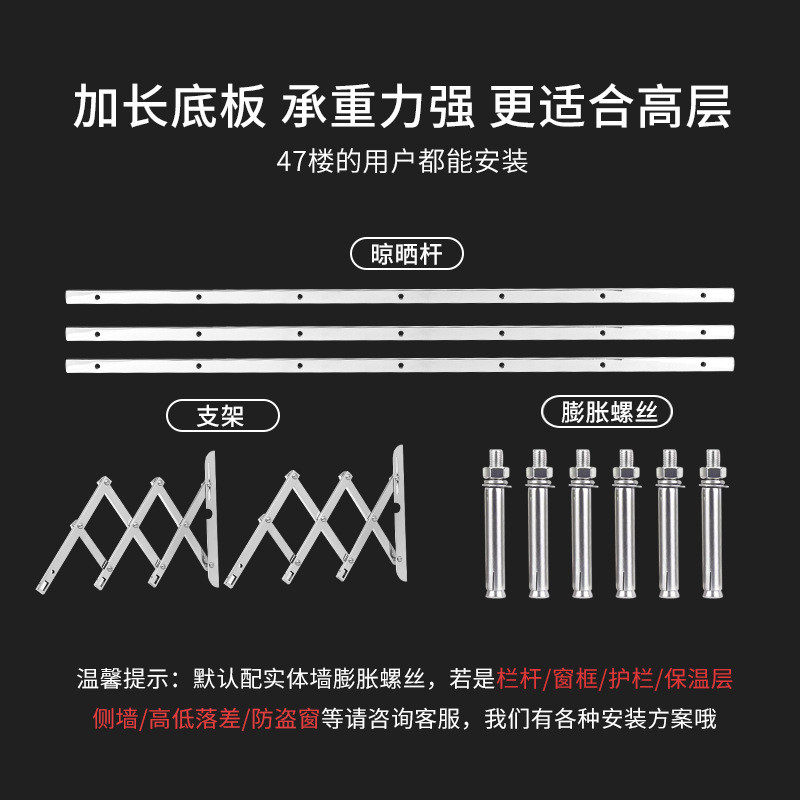 加长底板 承重力强 更适合高层

47楼的用户都能安装

晾晒杆

支架

膨胀螺丝

温馨提示：默认配实体墙膨胀螺丝，若是栏杆/窗框/护栏/保温层侧墙/高低落差/防盗窗等请咨询客服，我们有各种安装方案哦