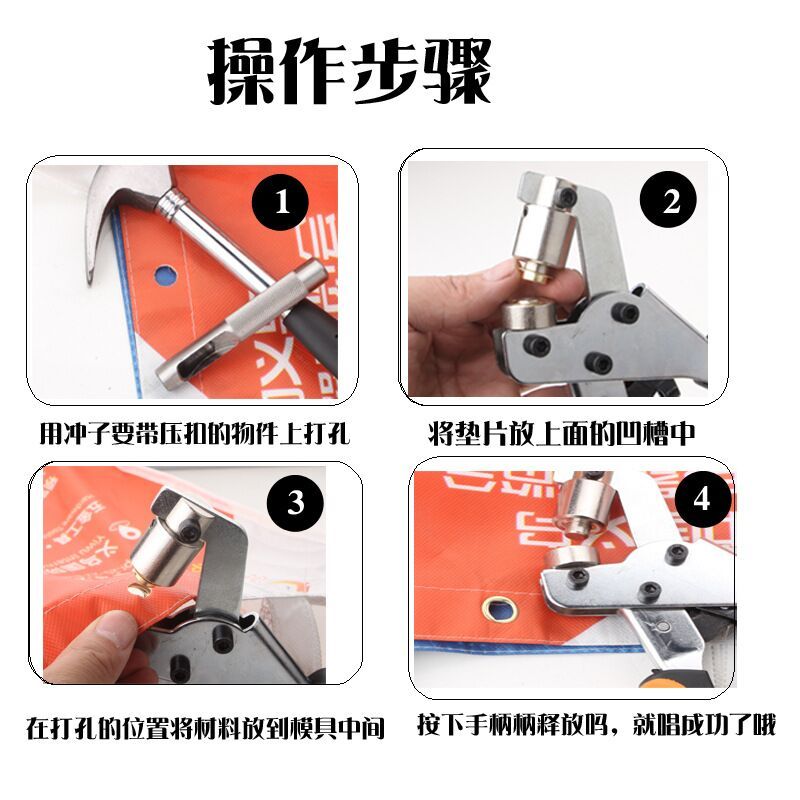 操作步骤

1

用冲子要带压扣的物件上打孔

2

将垫片放上面的凹槽中

3

在打孔的位置将材料放到模具中间

4

按下手柄柄释放吗，就唱成功了哦