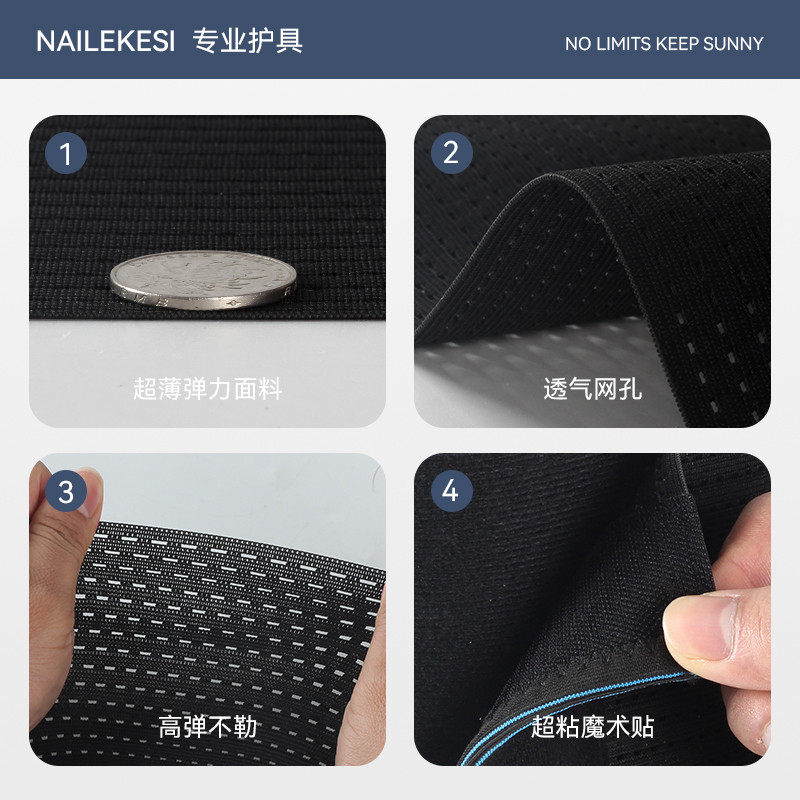 NAILEKESI 专业护具

NO LIMITS KEEP SUNNY

1

超薄弹力面料

2

透气网孔

3

高弹不勒

4

超粘魔术贴