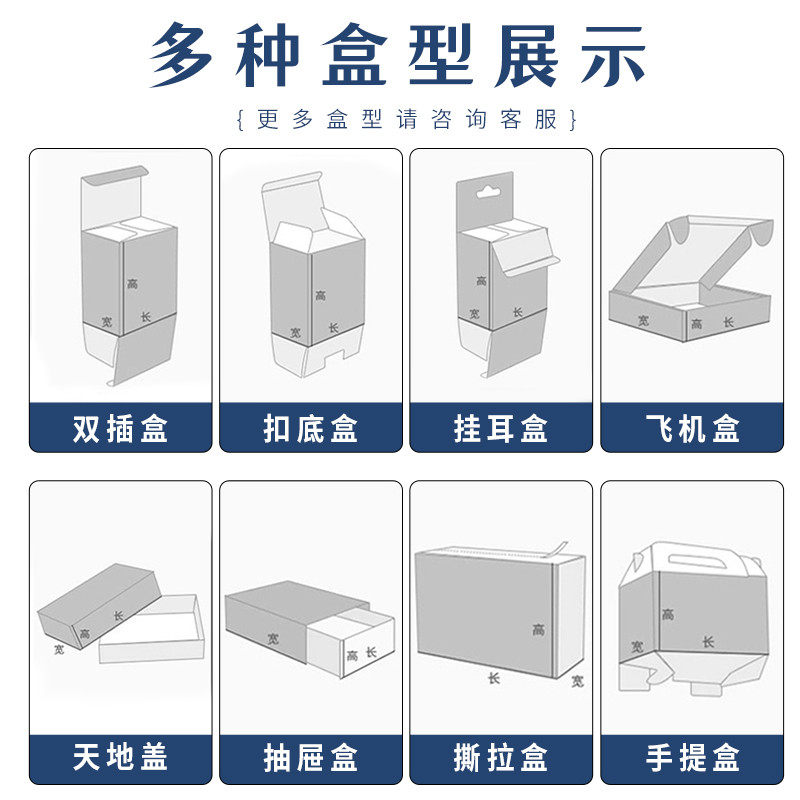 多种盒型展示

{更多盒型请咨询客服}

高
宽 长
双插盒

高
宽 长
扣底盒

高
宽 长
挂耳盒

宽 高 长
飞机盒

长
高
宽
天地盖

宽
高 长
抽屉盒

高
长 宽
撕拉盒

高
宽 长
手提盒