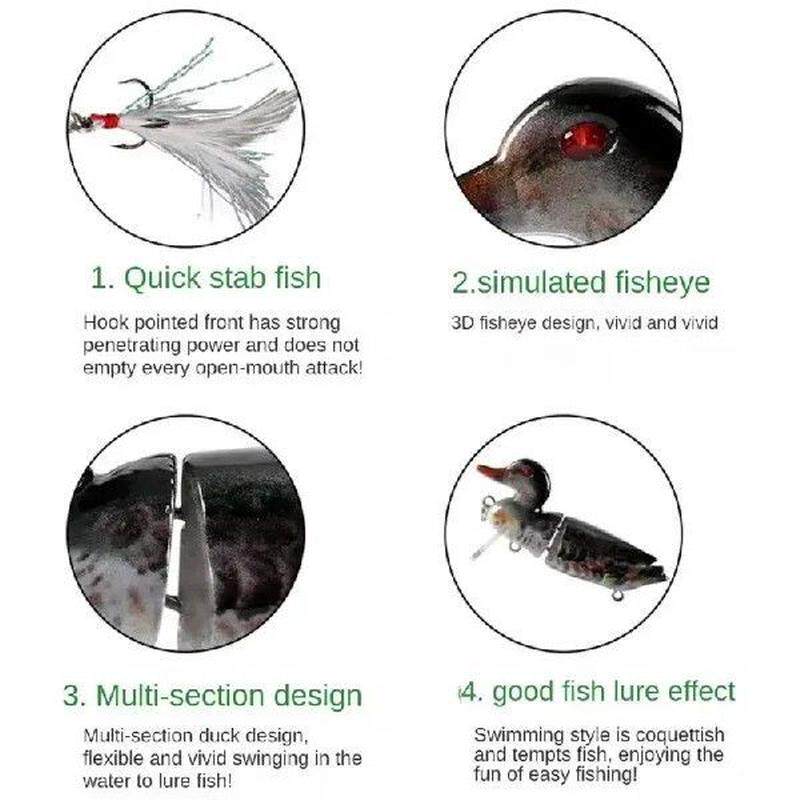 1. Quick stab fish

Hook pointed front has strong penetrating power and does not empty every open-mouth attack!

2.simulated fisheye

3D fisheye design, vivid and vivid

3. Multi-section design

Multi-section duck design, flexible and vivid swinging in the water to lure fish!

4. good fish lure effect

Swimming style is coquettish and tempts fish, enjoying the fun of easy fishing!