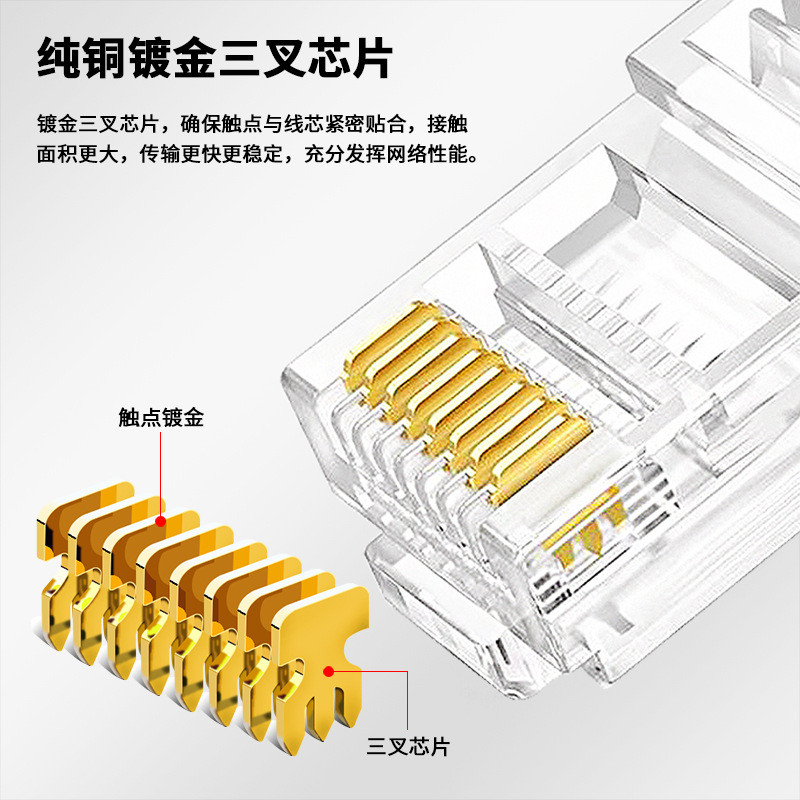 纯铜镀金三叉芯片

镀金三叉芯片，确保触点与线芯紧密贴合，接触面积更大，传输更快更稳定，充分发挥网络性能。

触点镀金

三叉芯片