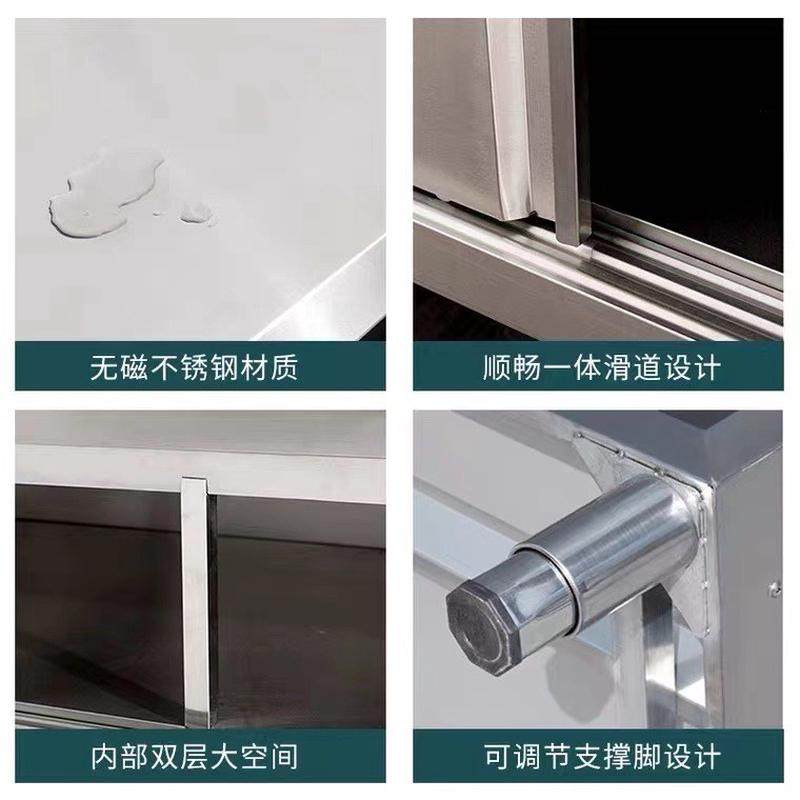 无磁不锈钢材质

顺畅一体滑道设计

内部双层大空间

可调节支撑脚设计