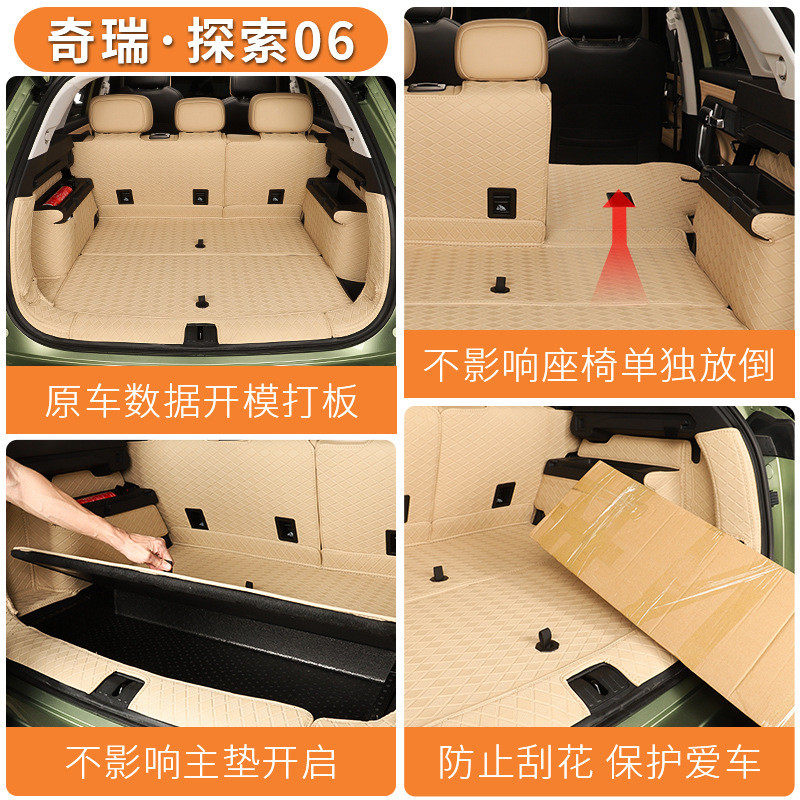 奇瑞·探索06

原车数据开模打板

不影响座椅单独放倒

不影响主垫开启

防止刮花 保护爱车