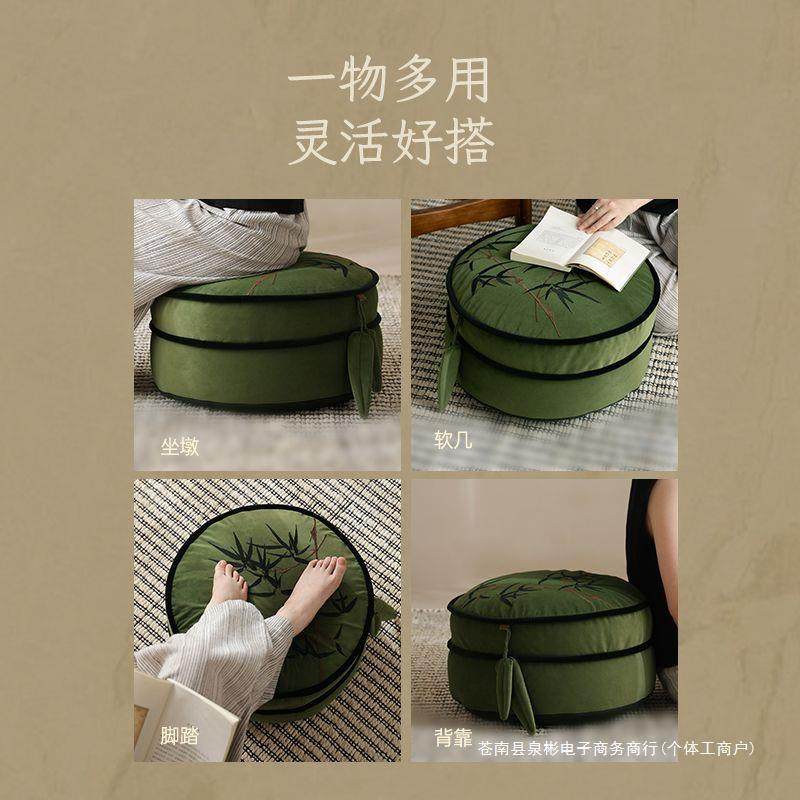 一物多用
灵活好搭

坐墩

软几

脚踏

背靠

苍南县泉彬电子商务商行(个体工商户)