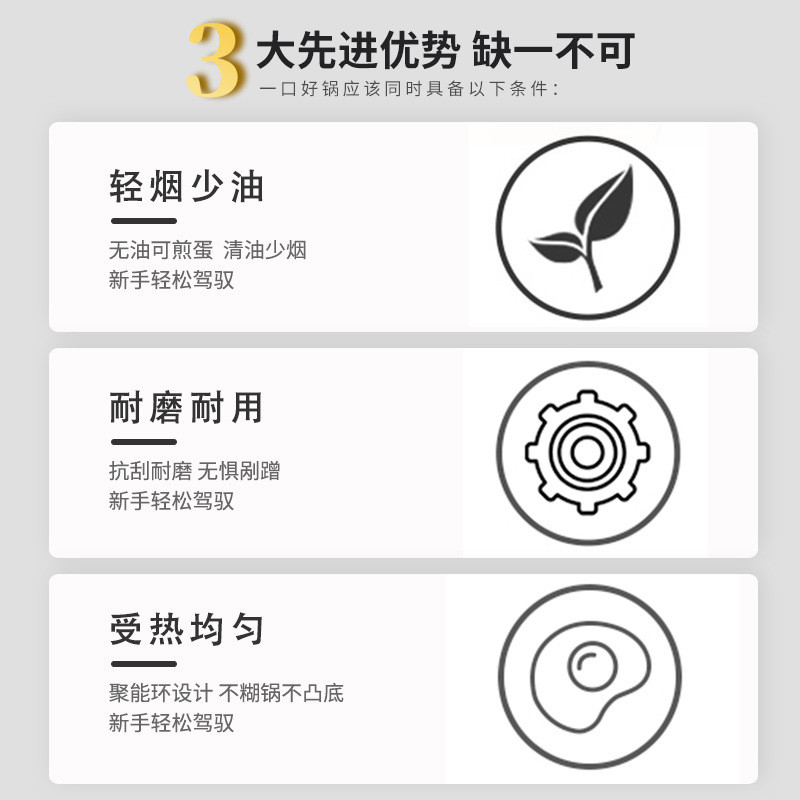 3大先进优势 缺一不可
一口好锅应该同时具备以下条件:

轻烟少油

无油可煎蛋 清油少烟
新手轻松驾驭

耐磨耐用

抗刮耐磨 无惧剐蹭
新手轻松驾驭

受热均匀

聚能环设计 不糊锅不凸底
新手轻松驾驭