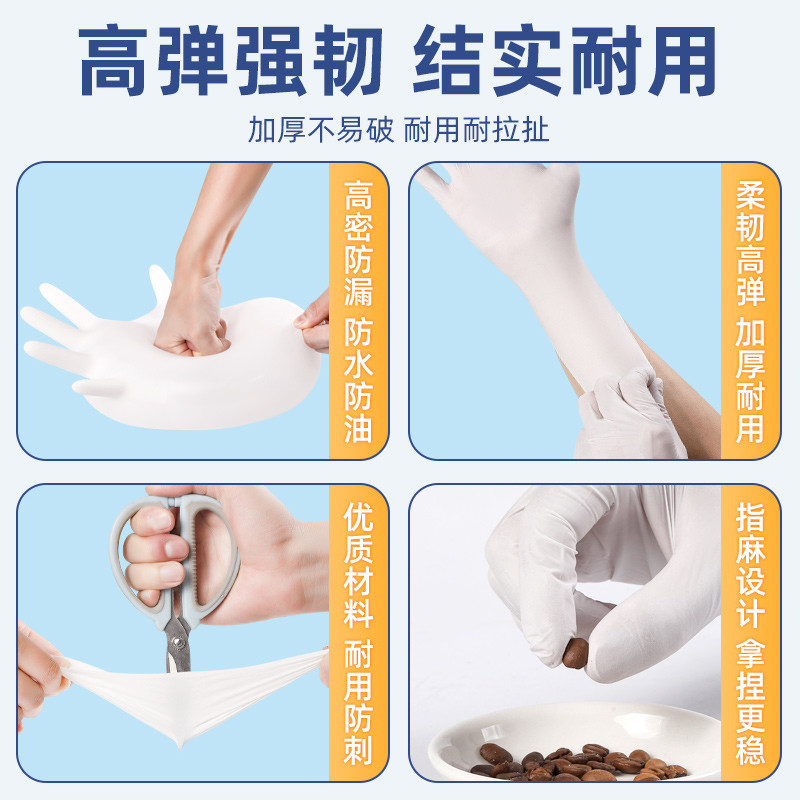 高弹强韧 结实耐用

加厚不易破 耐用耐拉扯

高密防漏 防水防油

柔韧高弹 加厚耐用

优质材料 耐用防刺

指麻设计 拿捏更稳