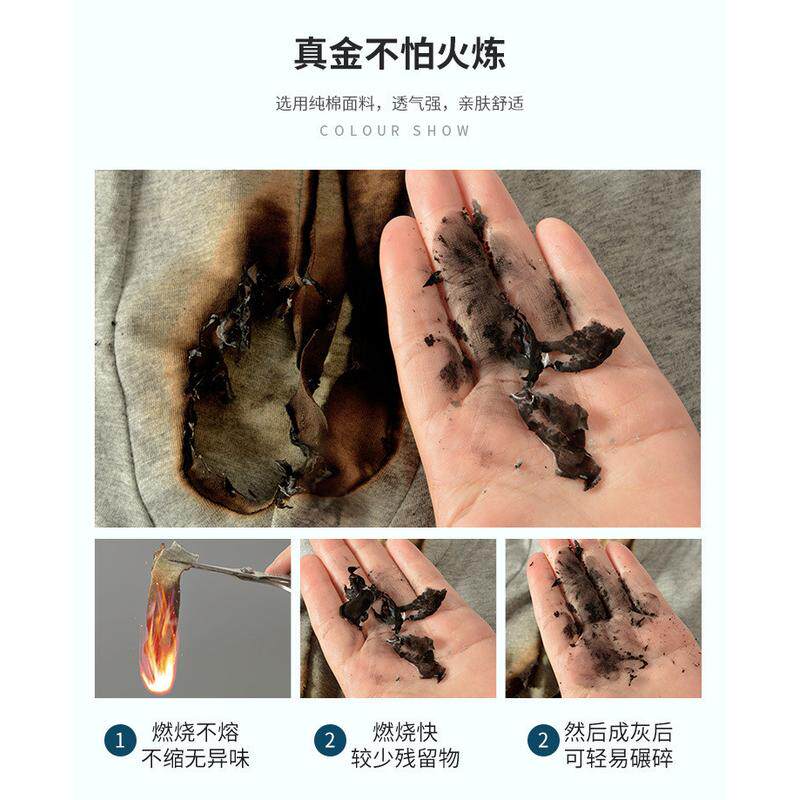 真金不怕火炼

选用纯棉面料，透气强，亲肤舒适

COLOUR SHOW

1 燃烧不熔
不缩无异味

2 燃烧快
较少残留物

2 然后成灰后
可轻易碾碎