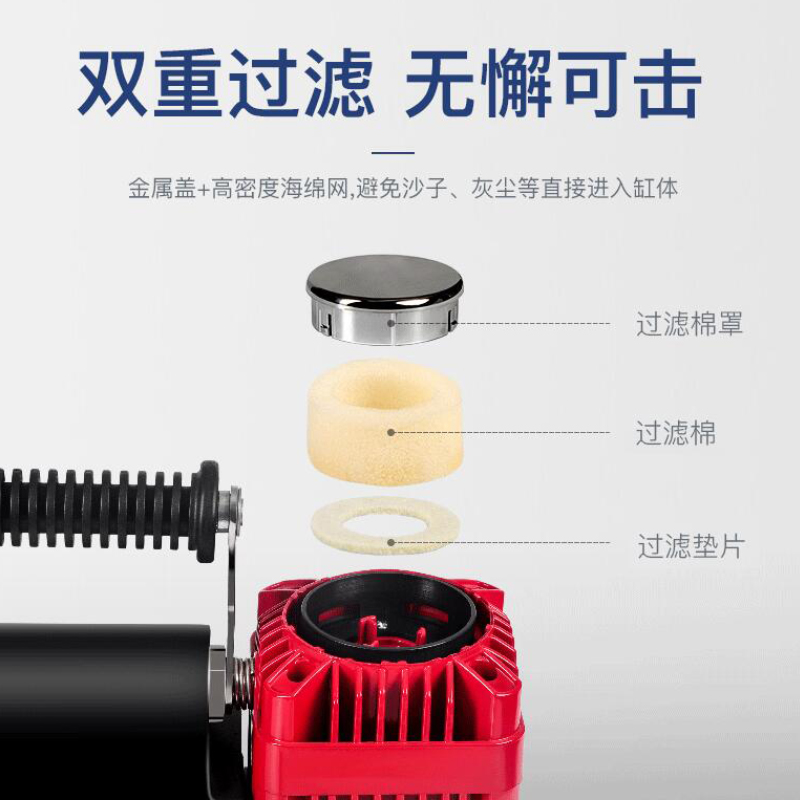 双重过滤 无懈可击

金属盖+高密度海绵网,避免沙子、灰尘等直接进入缸体

过滤棉罩

过滤棉

过滤垫片