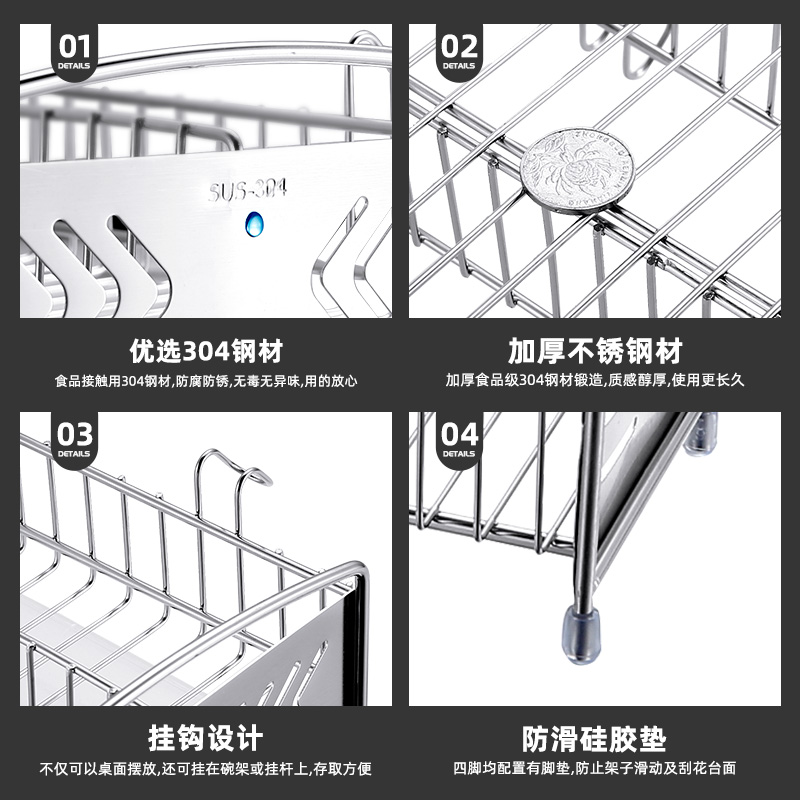 01
DETAILS

SUS-304

优选304钢材
食品接触用304钢材,防腐防锈,无毒无异味,用的放心

02
DETAILS

加厚不锈钢材
加厚食品级304钢材锻造,质感醇厚,使用更长久

03
DETAILS

挂钩设计
不仅可以桌面摆放,还可挂在碗架或挂杆上,存取方便

04
DETAILS

防滑硅胶垫
四脚均配置有脚垫,防止架子滑动及刮花台面