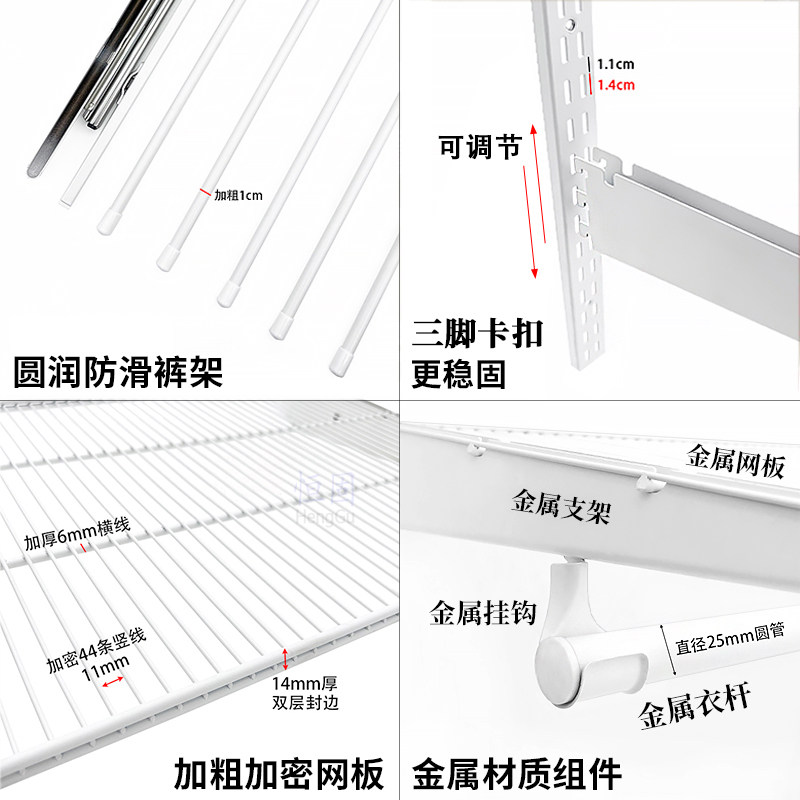 加粗1cm

圆润防滑裤架

1.1cm
1.4cm

可调节

三脚卡扣
更稳固

恒固
HengGu

加厚6mm横线

加密44条竖线
11mm

14mm厚
双层封边

加粗加密网板

金属网板

金属支架

金属挂钩

直径25mm圆管

金属衣杆

金属材质组件