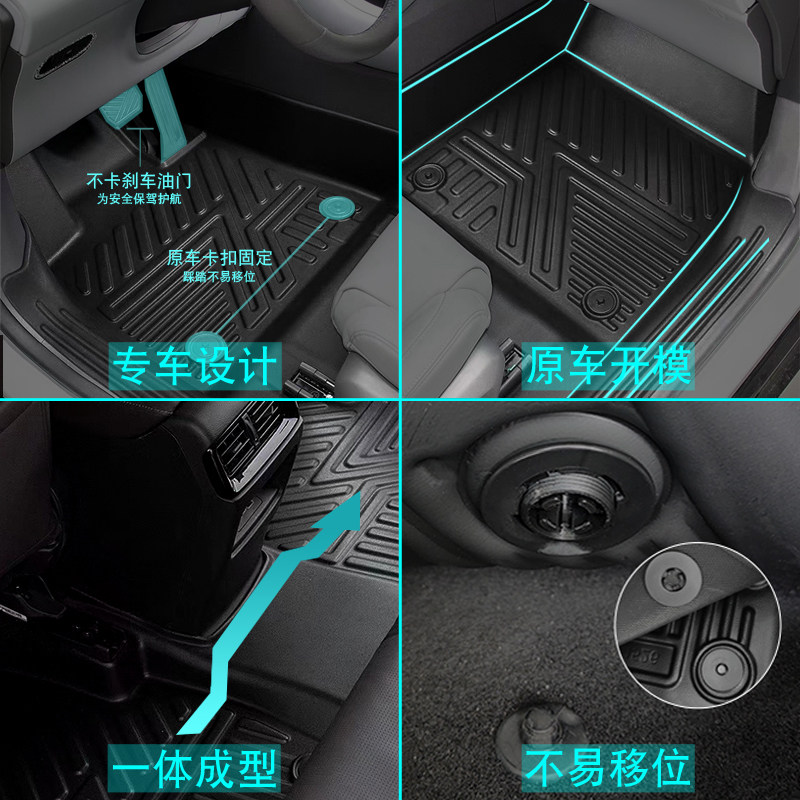 不卡刹车油门
为安全保驾护航

原车卡扣固定
踩踏不易移位

专车设计

原车开模

一体成型

不易移位