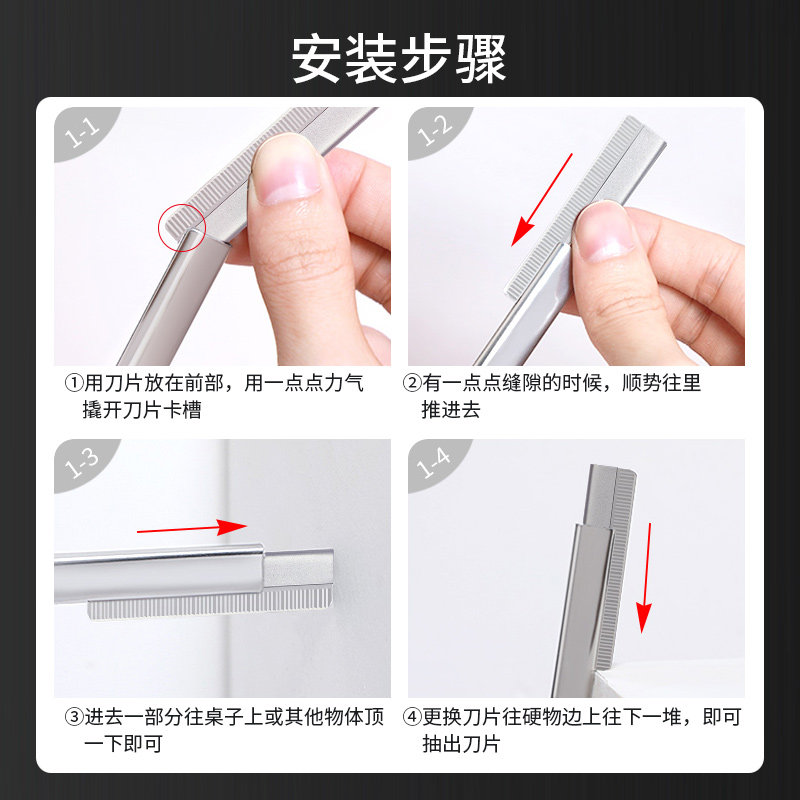 安装步骤

1-1

①用刀片放在前部，用一点点力气撬开刀片卡槽

1-2

②有一点点缝隙的时候，顺势往里推进去

1-3

③进去一部分往桌子上或其他物体顶一下即可

1-4

④更换刀片往硬物边上往下一堆，即可抽出刀片