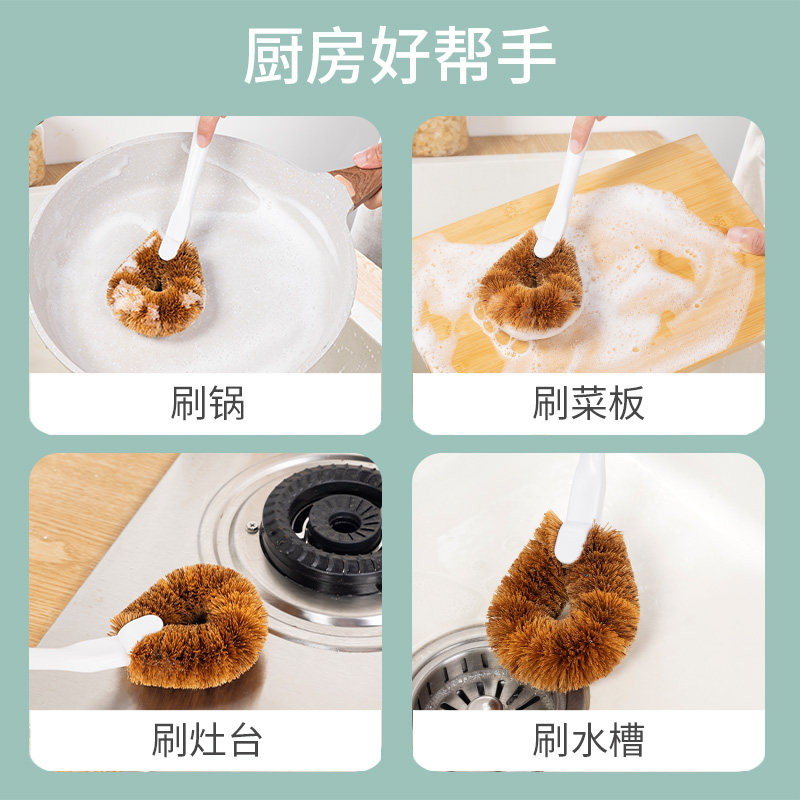 厨房好帮手

刷锅

刷菜板

刷灶台

刷水槽